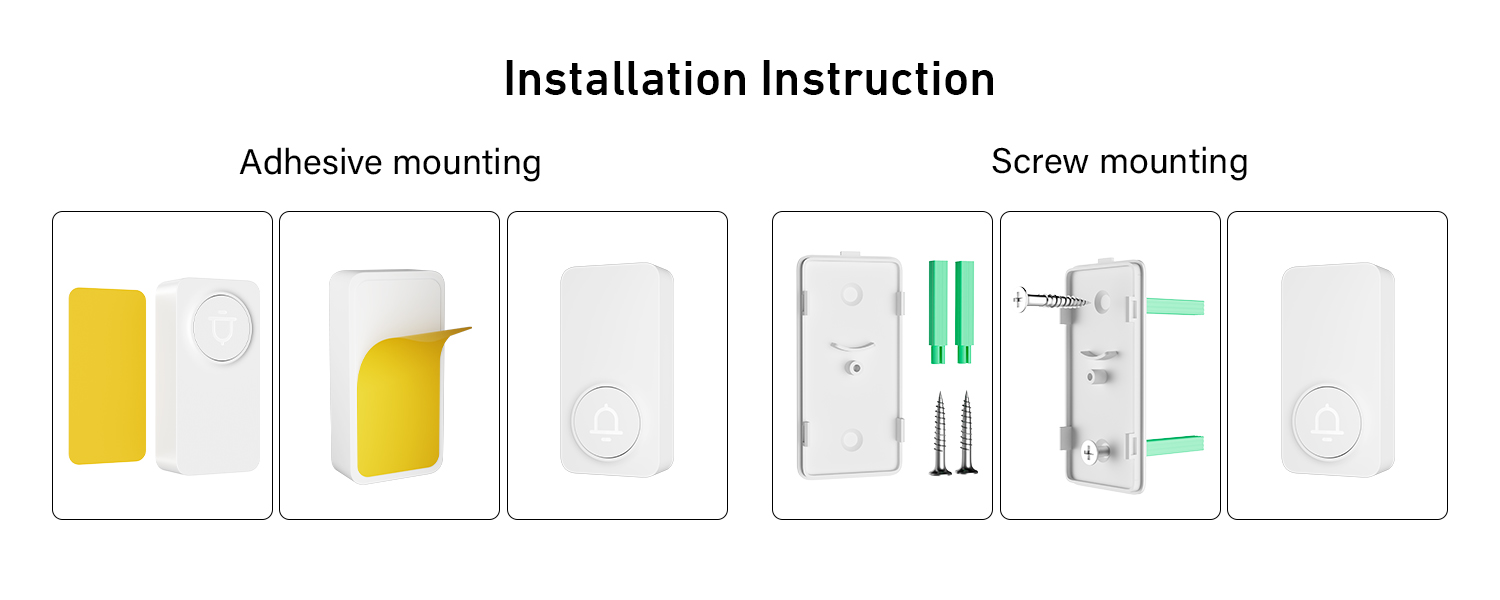 Installation Instruction

Adhesive mounting

Screw mounting