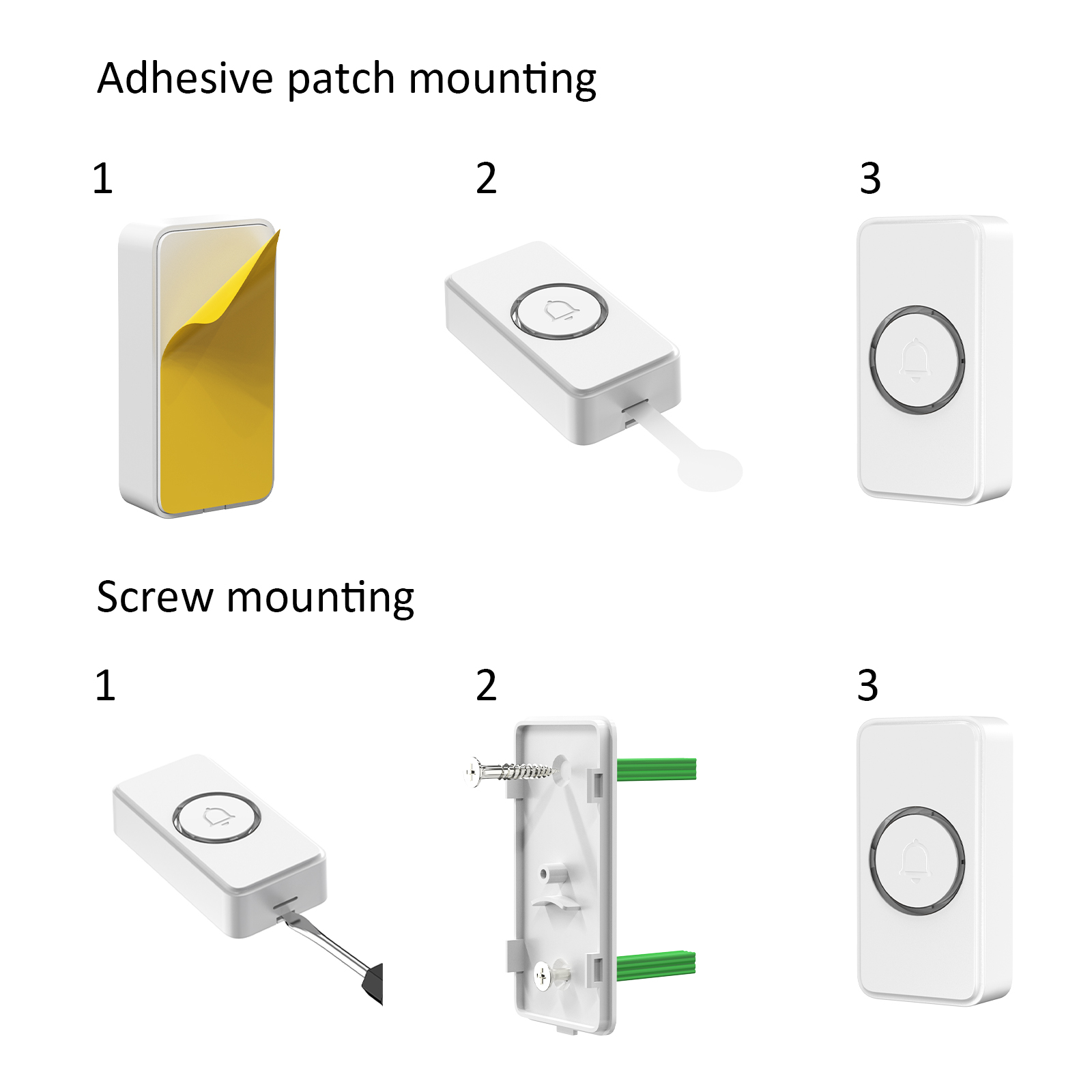 Adhesive patch mounting

1

2

3

Screw mounting

1

2

3